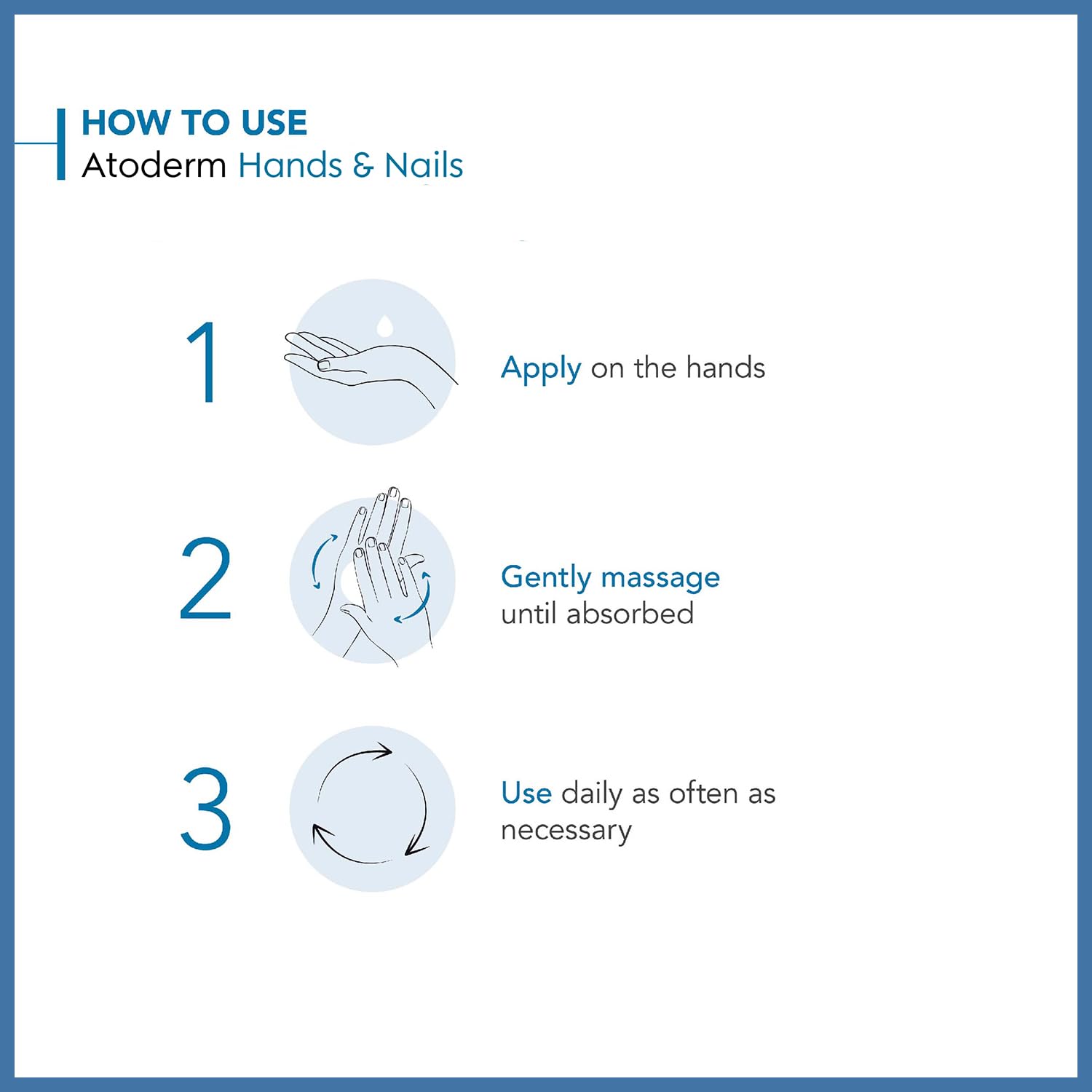 HOW TO USE
Atoderm Hands & Nails

1

Apply on the hands

2

Gently massage until absorbed

3

Use daily as often as necessary